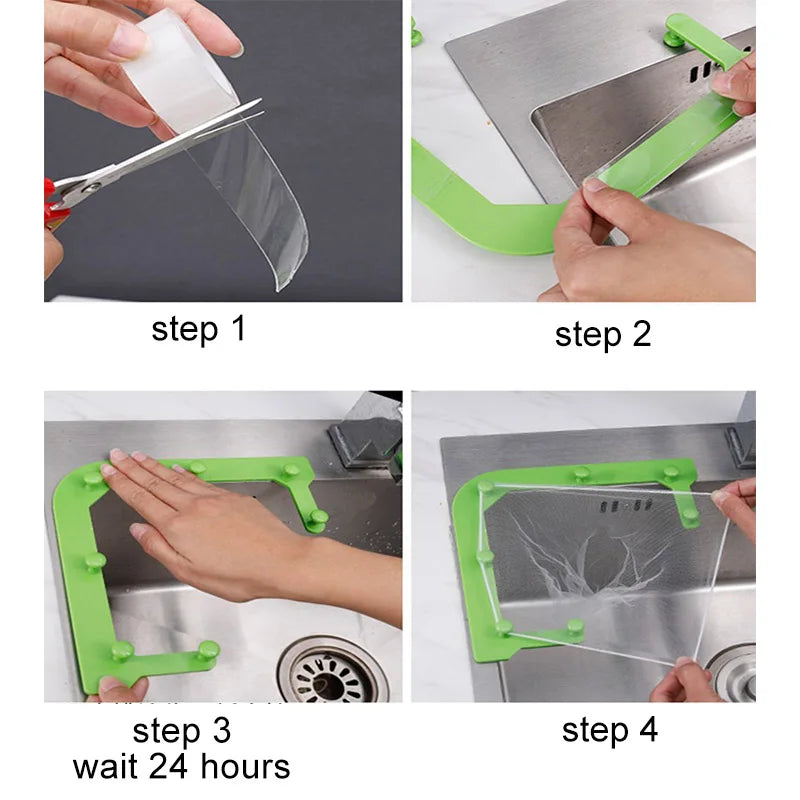 step 1

step 2

step 3
wait 24 hours

step 4